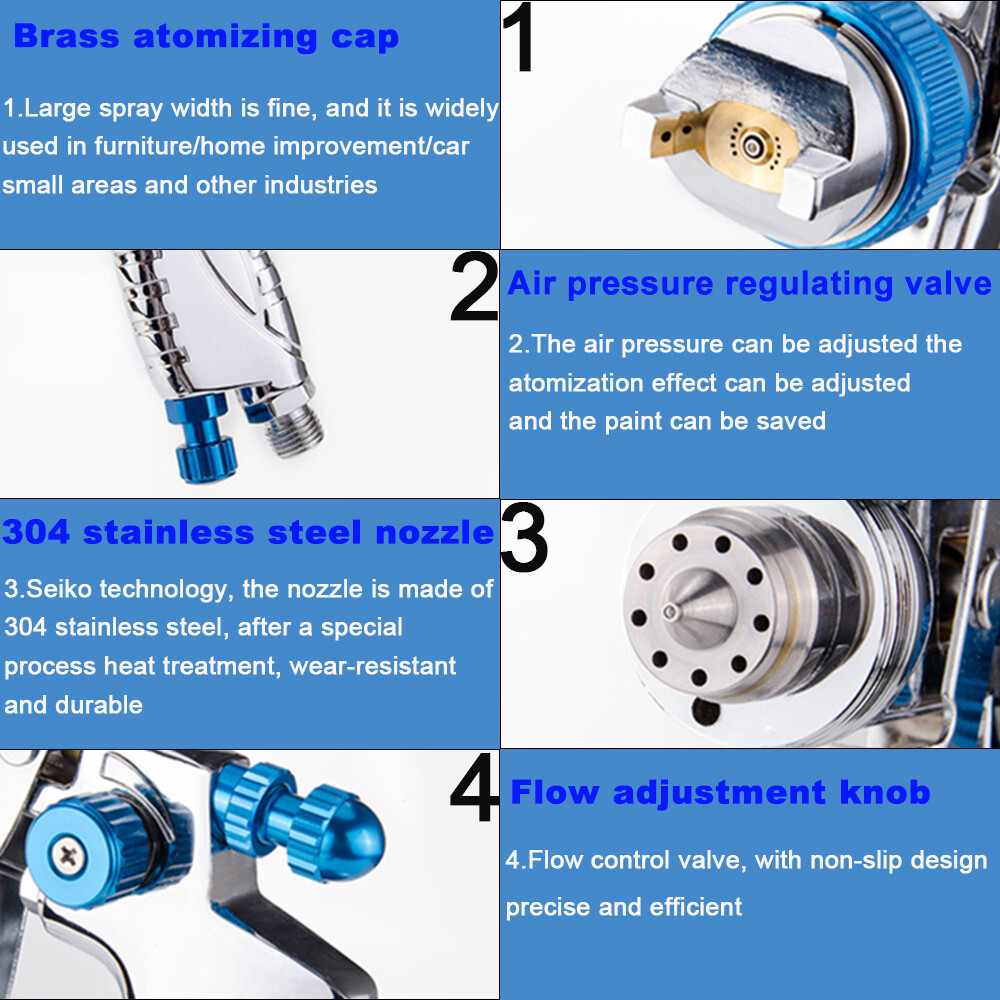 Brass atomizing cap

1.Large spray width is fine, and it is widely used in furniture/home improvement/car small areas and other industries

1

2

Air pressure regulating valve

2.The air pressure can be adjusted the atomization effect can be adjusted and the paint can be saved

304 stainless steel nozzle

3.Seiko technology, the nozzle is made of 304 stainless steel, after a special process heat treatment, wear-resistant and durable

3

4

Flow adjustment knob

4.Flow control valve, with non-slip design precise and efficient