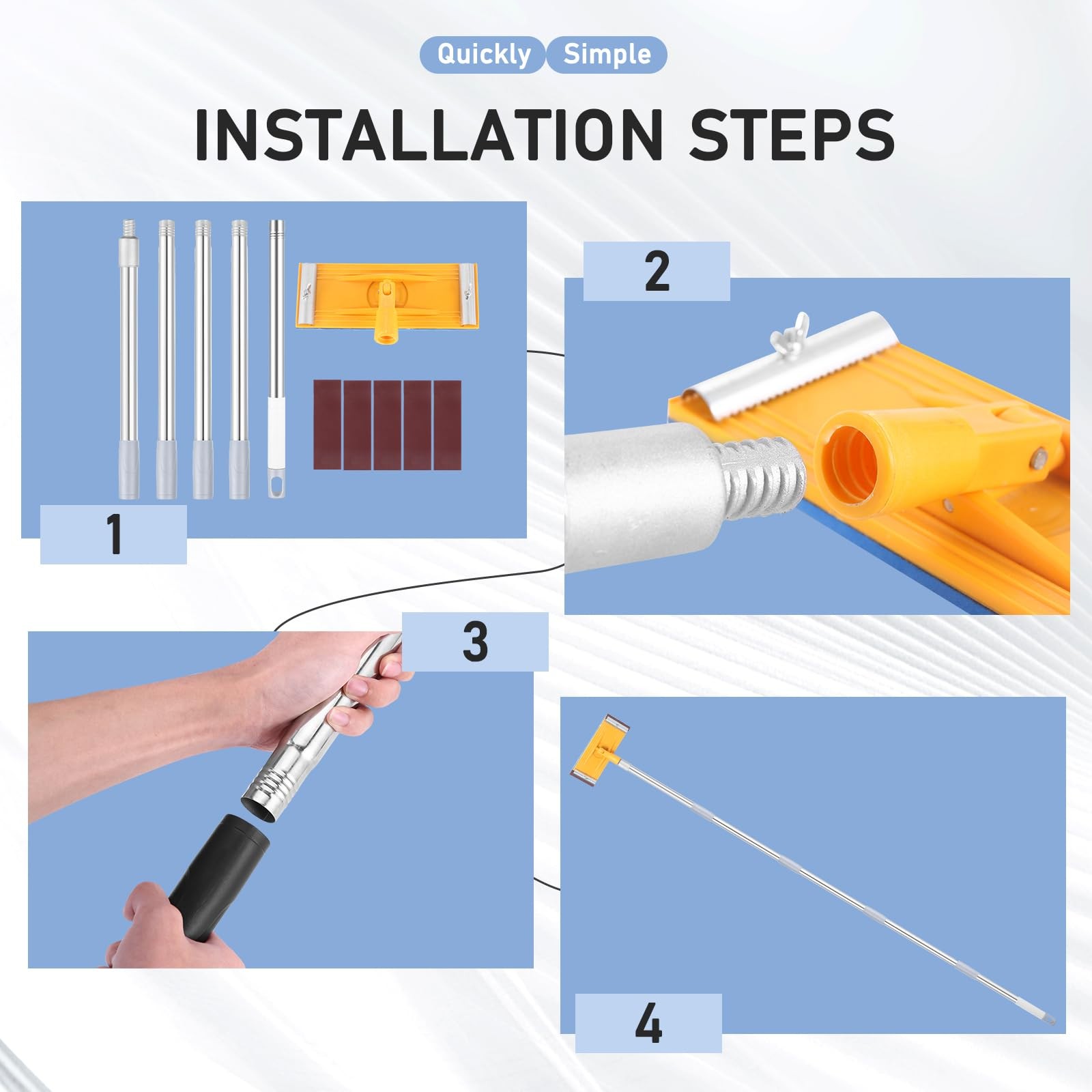 Quickly Simple

INSTALLATION STEPS

1

2

3

4