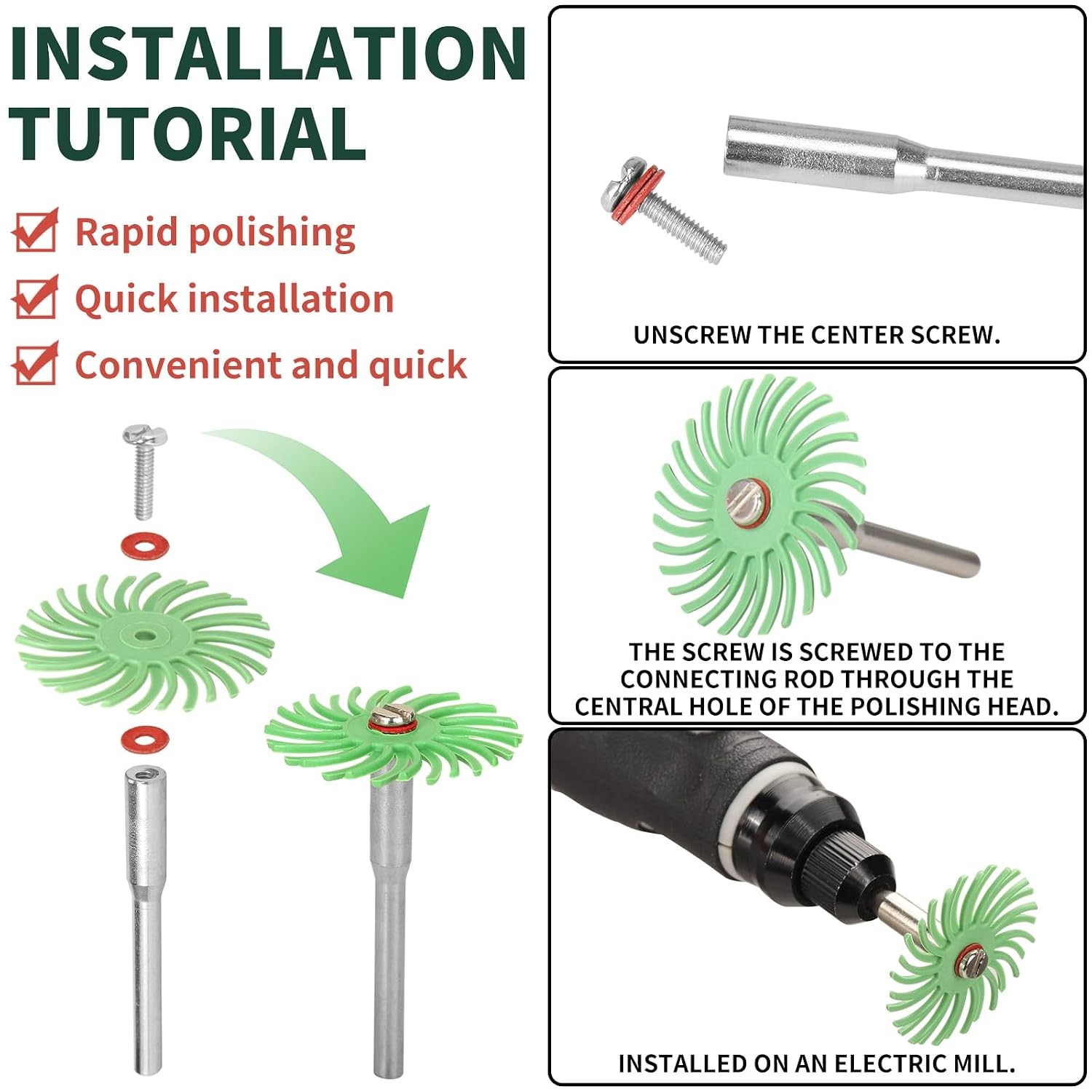 INSTALLATION TUTORIAL

Rapid polishing

Quick installation

Convenient and quick

UNSCREW THE CENTER SCREW.

THE SCREW IS SCREWED TO THE CONNECTING ROD THROUGH THE CENTRAL HOLE OF THE POLISHING HEAD.

INSTALLED ON AN ELECTRIC MILL.