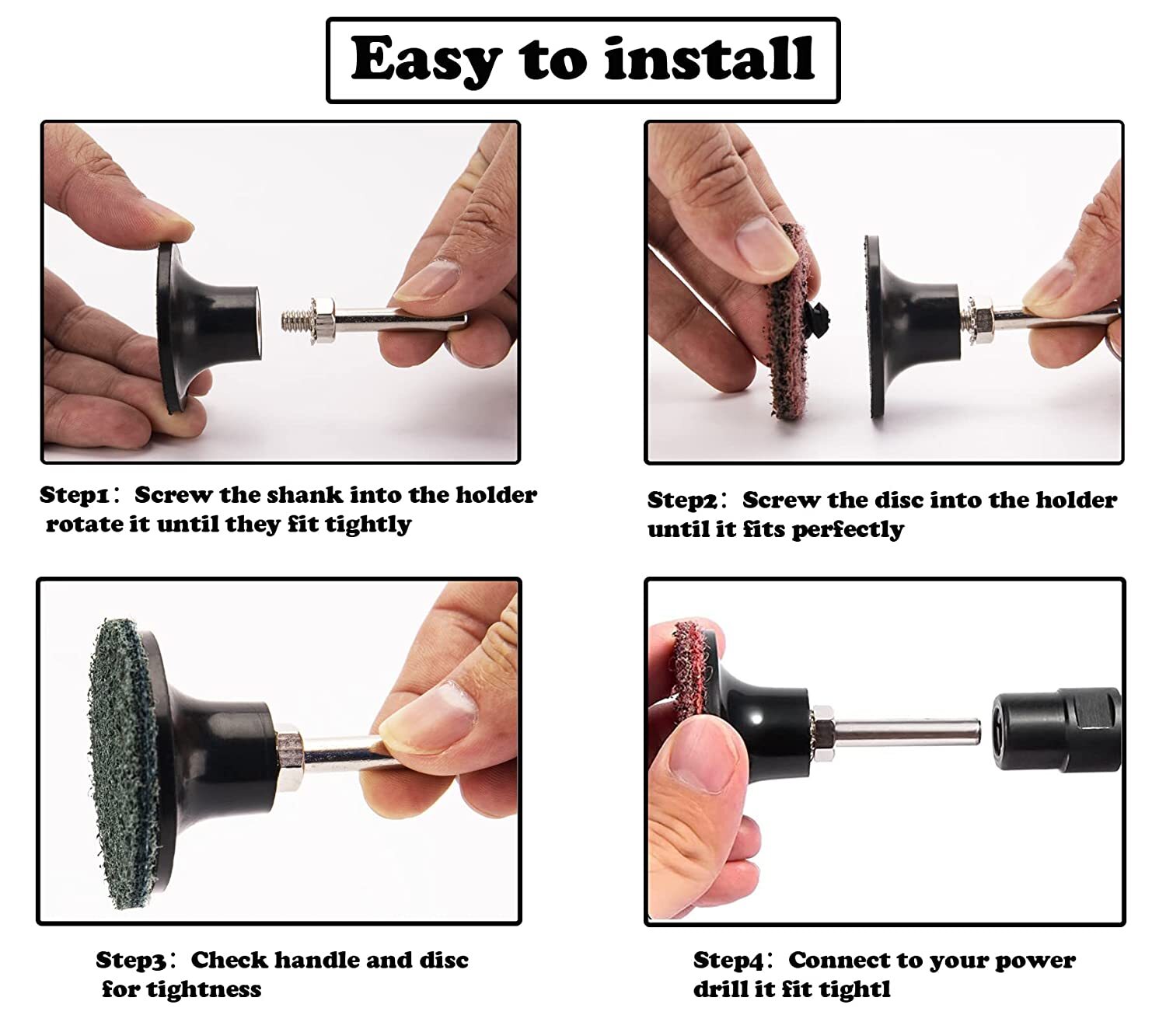 Easy to install

Step1：Screw the shank into the holder rotate it until they fit tightly

Step2：Screw the disc into the holder until it fits perfectly

Step3：Check handle and disc for tightness

Step4：Connect to your power drill it fit tightl