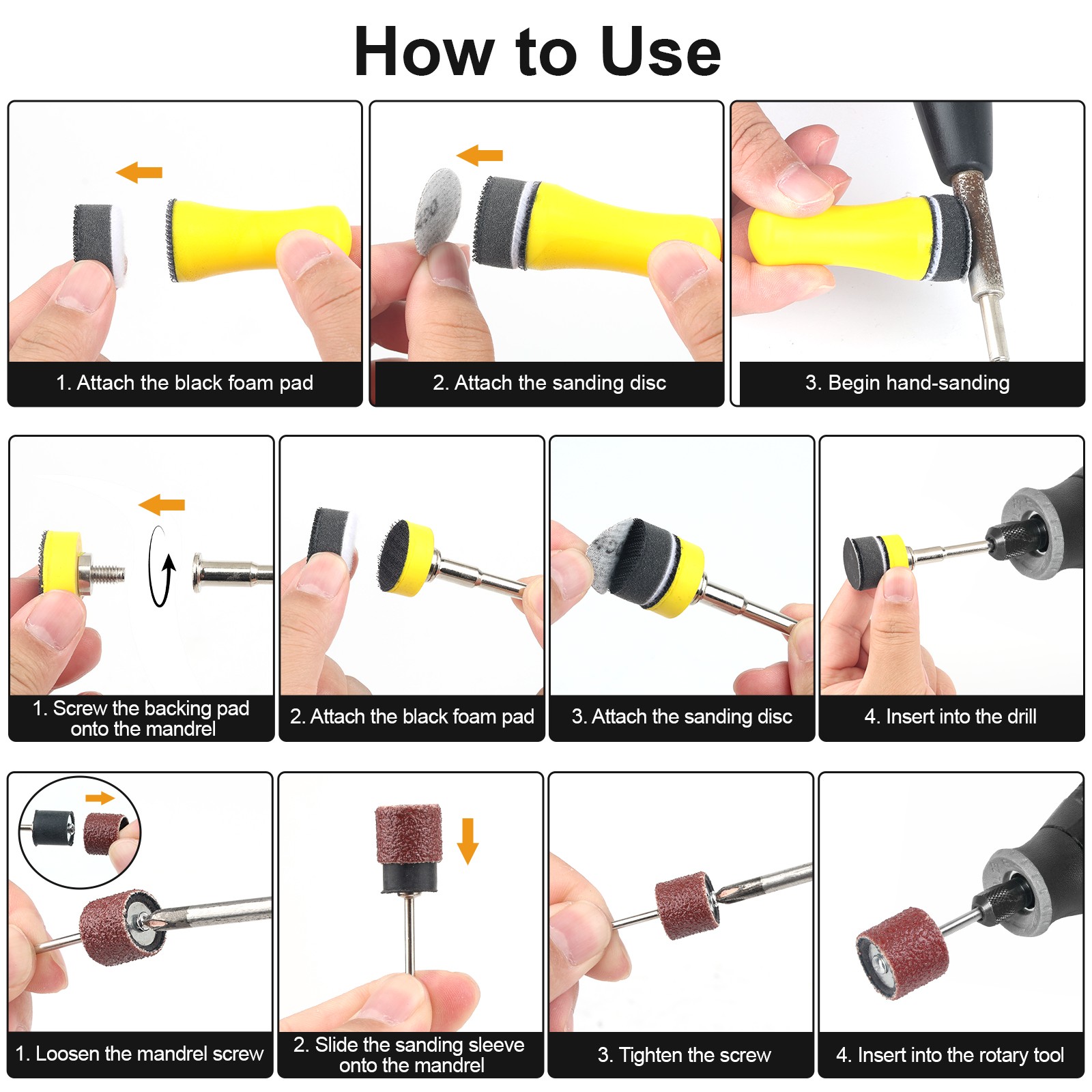 How to Use

1. Attach the black foam pad

2. Attach the sanding disc

3. Begin hand-sanding

1. Screw the backing pad onto the mandrel

2. Attach the black foam pad

3. Attach the sanding disc

4. Insert into the drill

1. Loosen the mandrel screw

2. Slide the sanding sleeve onto the mandrel

3. Tighten the screw

4. Insert into the rotary tool