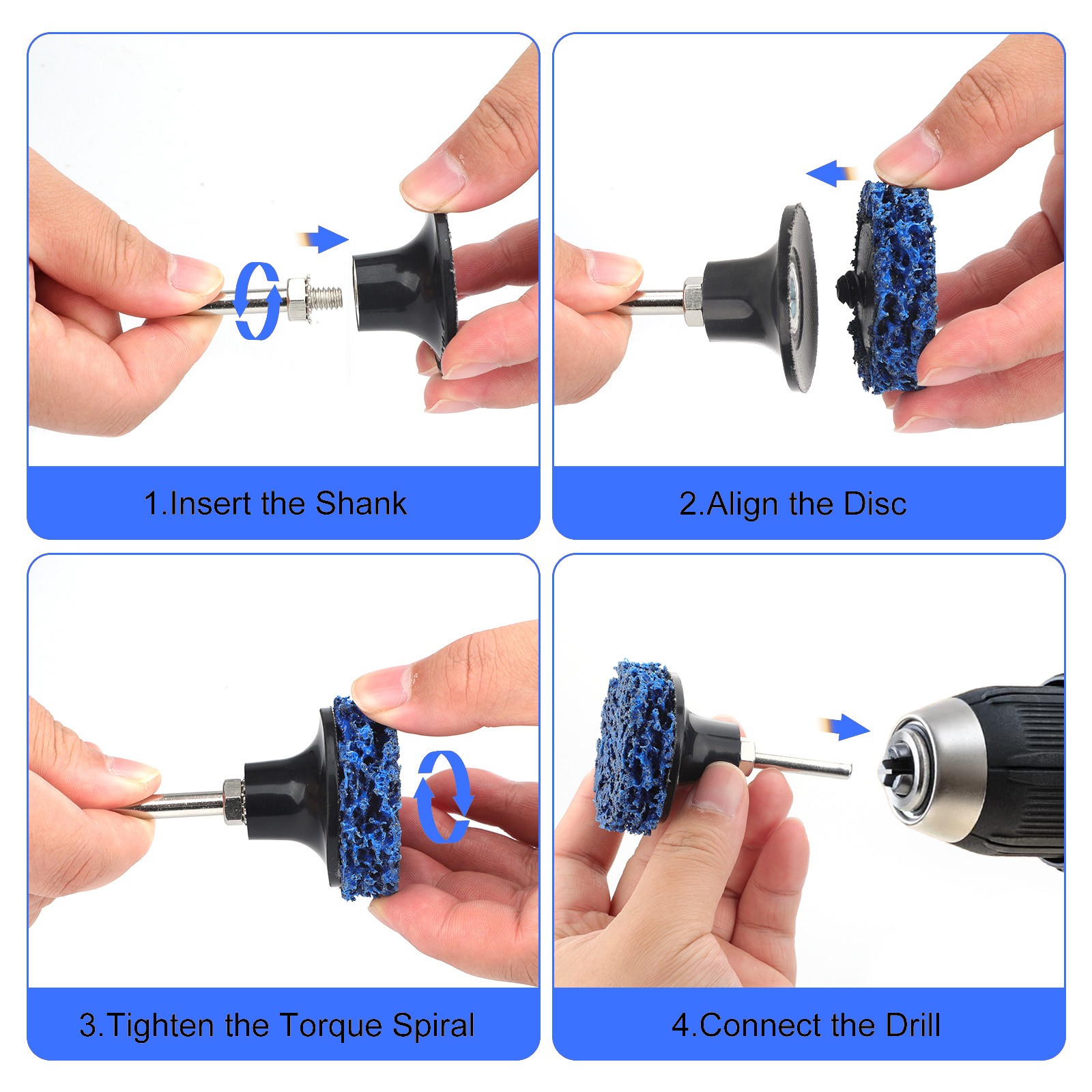 1.Insert the Shank

2.Align the Disc

3.Tighten the Torque Spiral

4.Connect the Drill