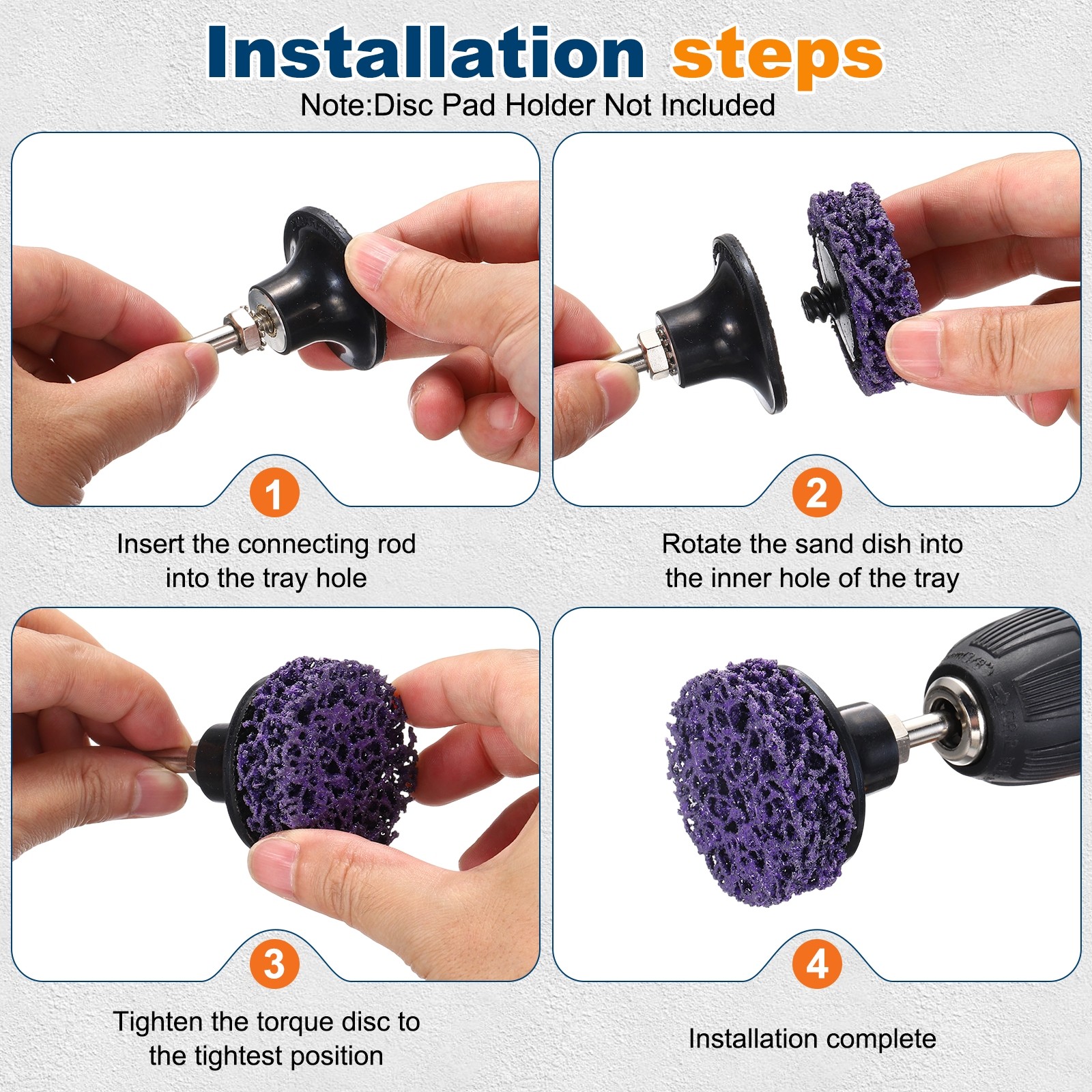 Installation steps
Note:Disc Pad Holder Not Included

1
Insert the connecting rod into the tray hole

2
Rotate the sand dish into the inner hole of the tray

3
Tighten the torque disc to the tightest position

4
Installation complete