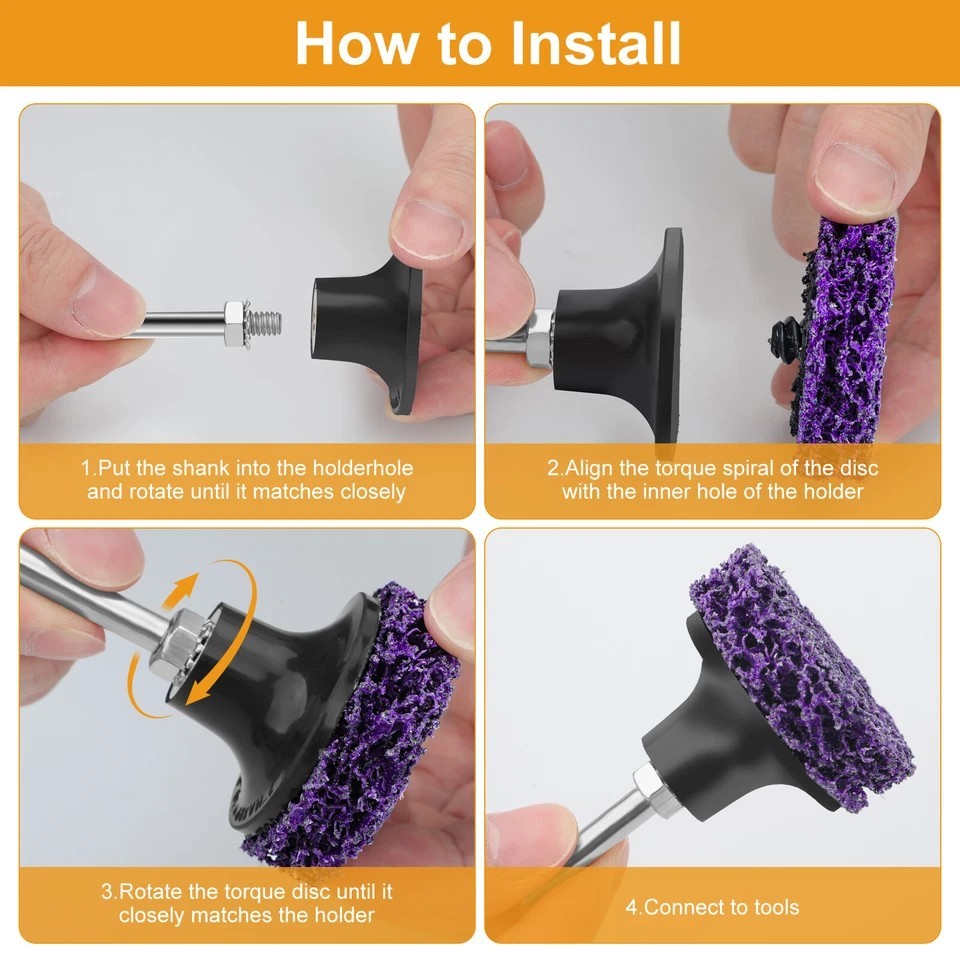 How to Install

1.Put the shank into the holderhole and rotate until it matches closely

2.Align the torque spiral of the disc with the inner hole of the holder

3.Rotate the torque disc until it closely matches the holder

4.Connect to tools